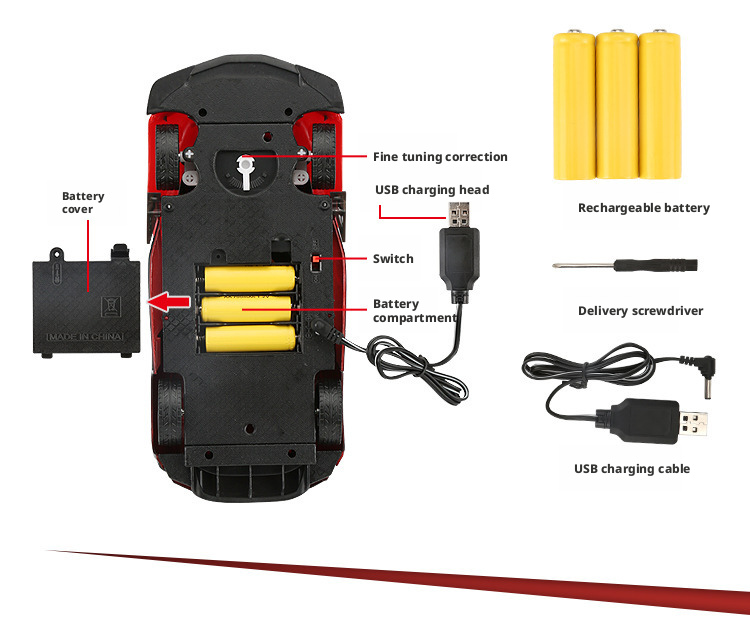 Battery cover

MADE IN CHINA

Fine tuning correction

USB charging head

Switch

Battery compartment

Rechargeable battery

Delivery screwdriver

USB charging cable